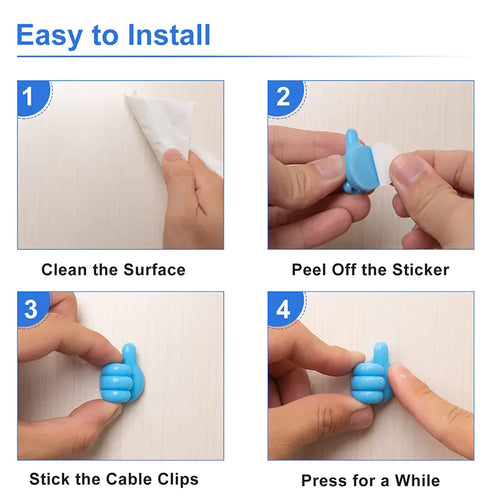 Easy to Install

1

Clean the Surface

2

Peel Off the Sticker

3

Stick the Cable Clips

4

Press for a While